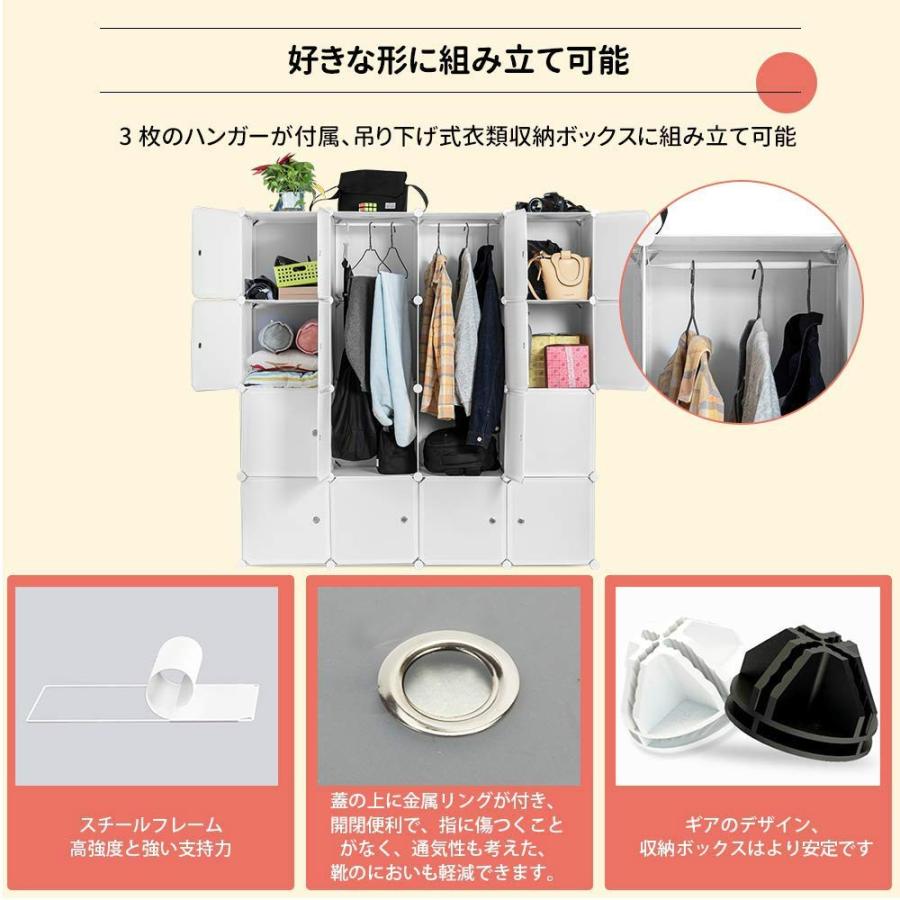 好きな形に組み立て可能

3 枚のハンガーが付属、吊り下げ式衣類収納ボックスに組み立て可能

スチールフレーム
高強度と強い支持力

蓋の上に金属リングが付き、開閉便利で、指に傷つくことがなく、通気性も考えた、靴のにおいも軽減できます。

ギアのデザイン、
収納ボックスはより安定です