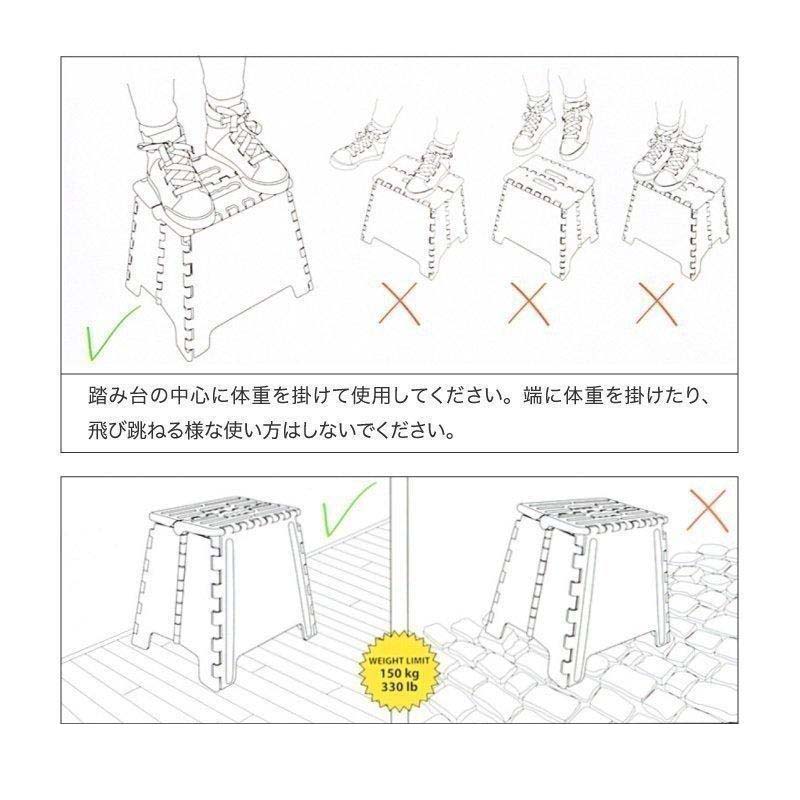 踏み台の中心に体重を掛けて使用してください。端に体重を掛けたり、飛び跳ねる様な使い方はしないでください。

WEIGHT LIMIT
150 kg
330 lb