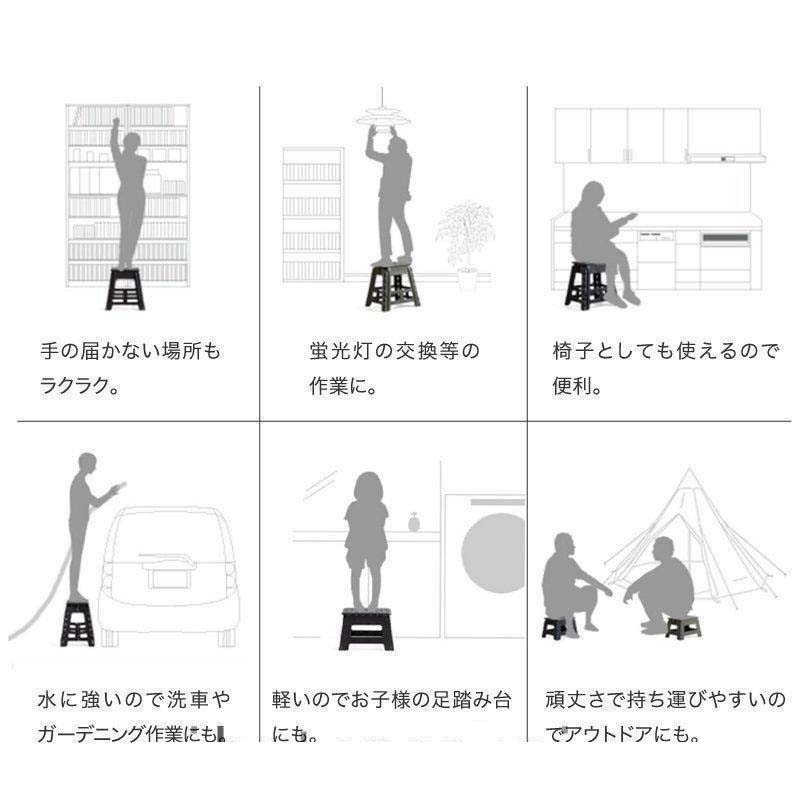 手の届かない場所もラクラク。

蛍光灯の交換等の作業に。

椅子としても使えるので便利。

水に強いので洗車やガーデニング作業にも。

軽いのでお子様の足踏み台にも。

頑丈さで持ち運びやすいのでアウトドアにも。