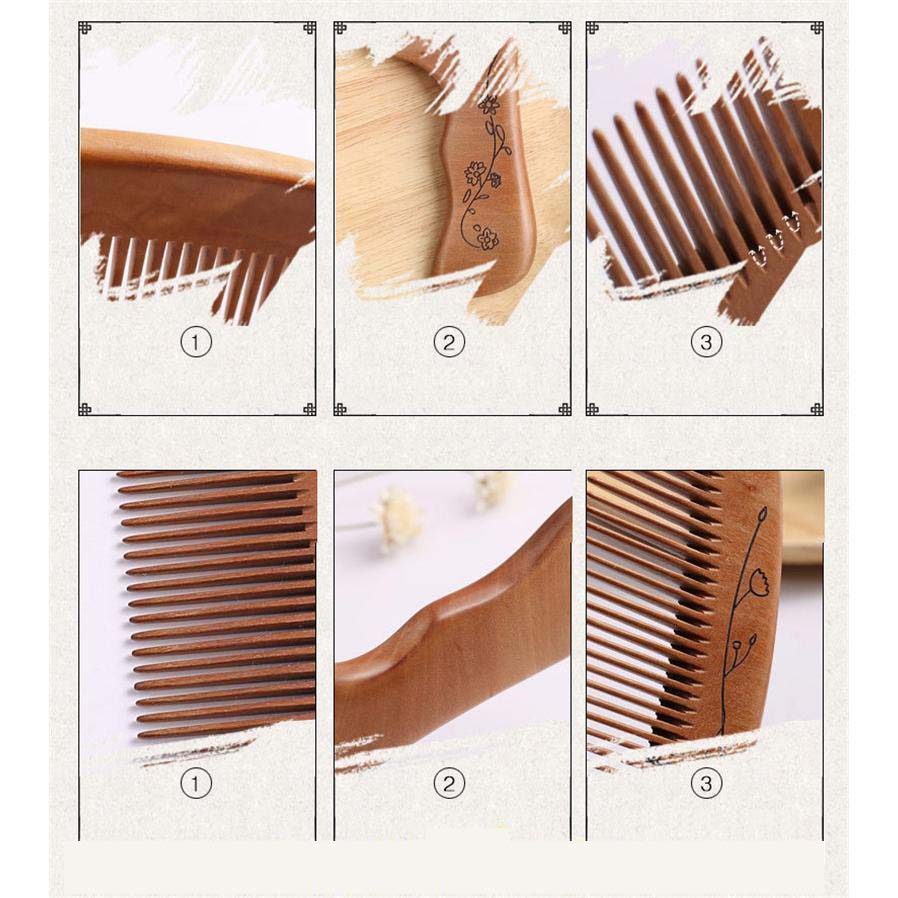 ①

②

③

①

②

③