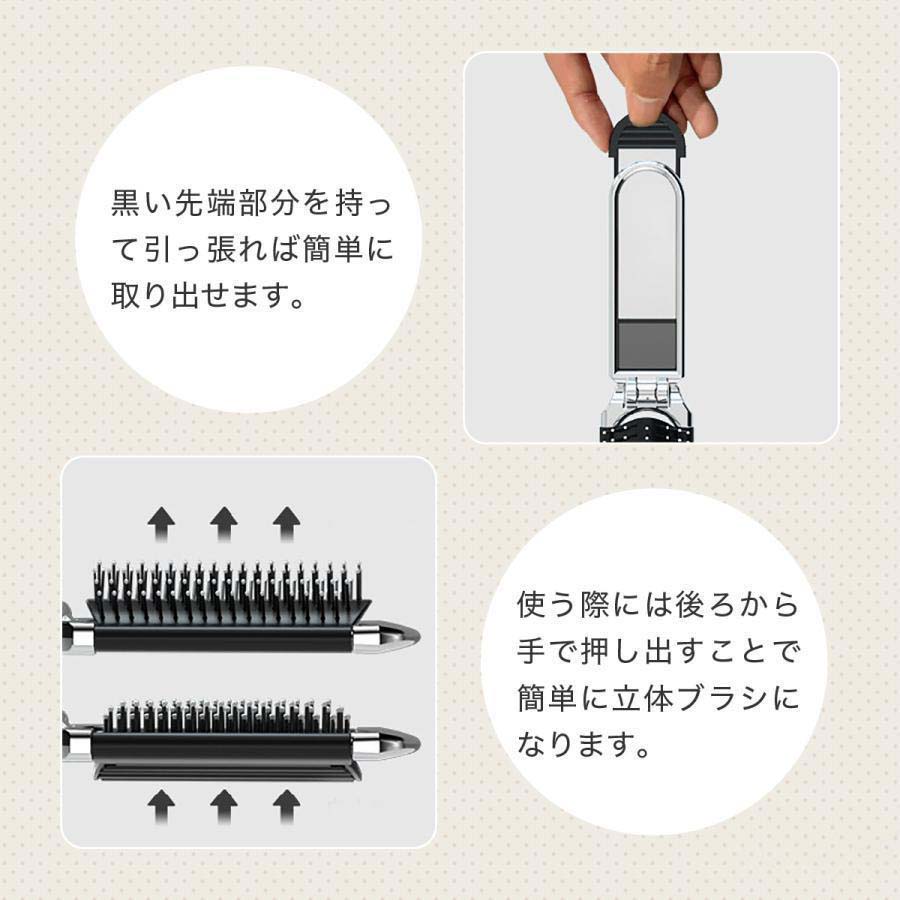 黒い先端部分を持って引っ張れば簡単に取り出せます。

使う際には後ろから手で押し出すことで簡単に立体ブラシになります。