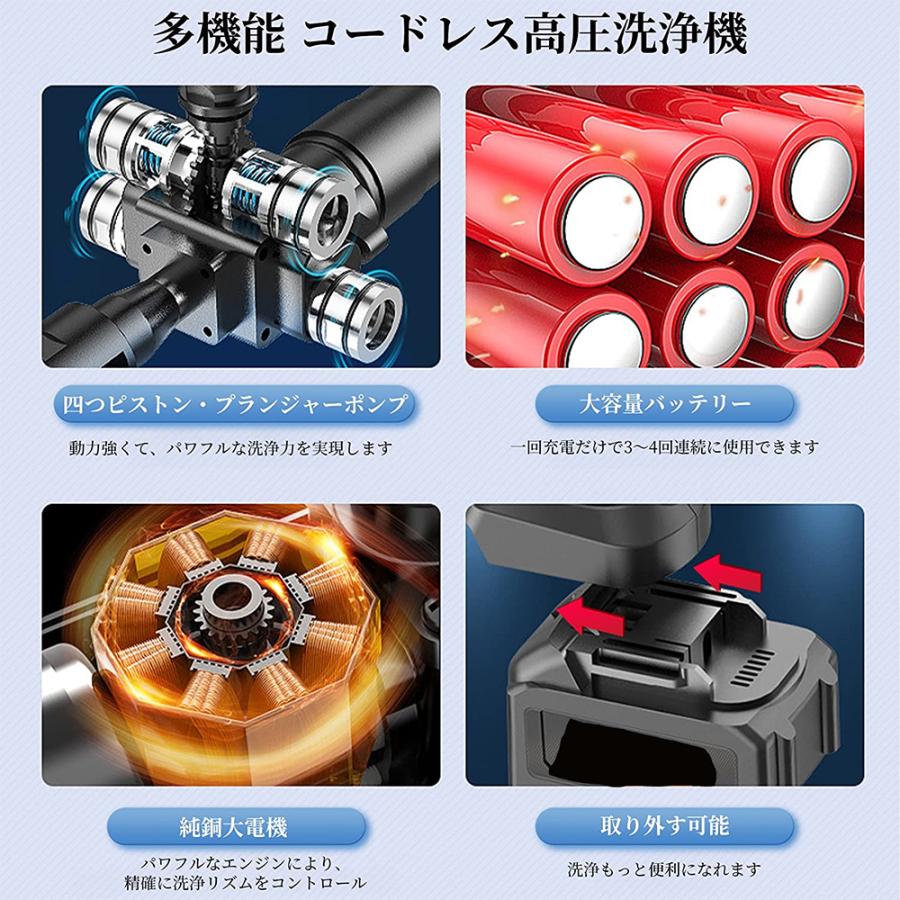 多機能 コードレス高圧洗浄機

四つピストン・プランジャーポンプ

動力強くて、パワフルな洗浄力を実現します

大容量バッテリー

一回充電だけで3～4回連続に使用できます

純銅大電機

パワフルなエンジンにより、精確に洗浄リズムをコントロール

取り外す可能

洗浄もっと便利になれます