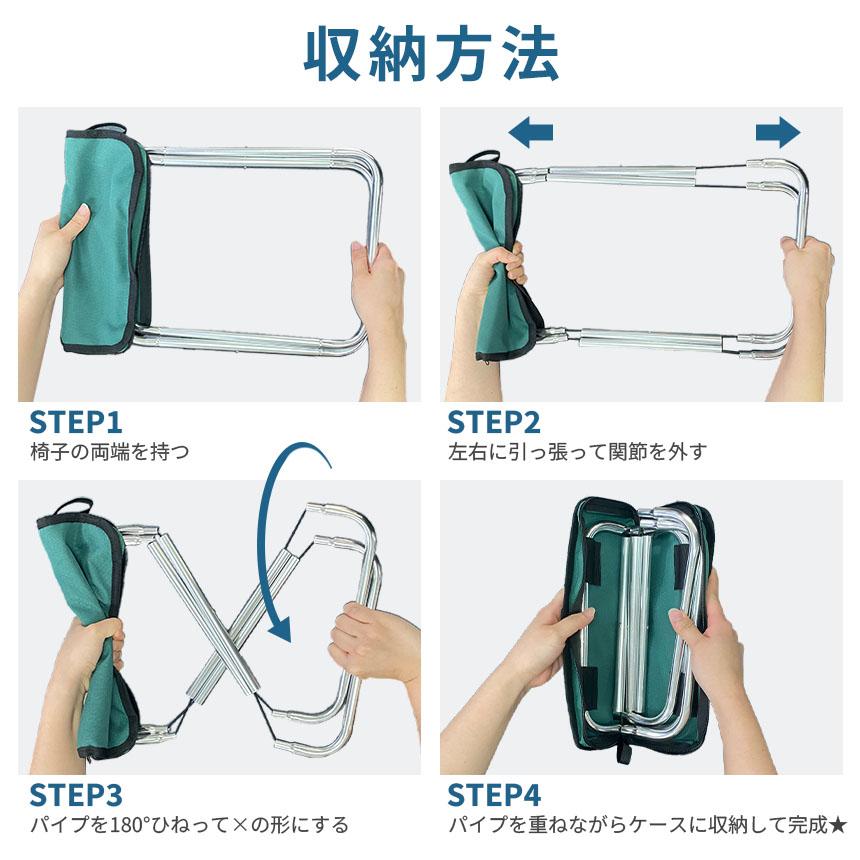 収納方法

STEP1
椅子の両端を持つ

STEP2
左右に引っ張って関節を外す

STEP3
パイプを180°ひねって×の形にする

STEP4
パイプを重ねながらケースに収納して完成★