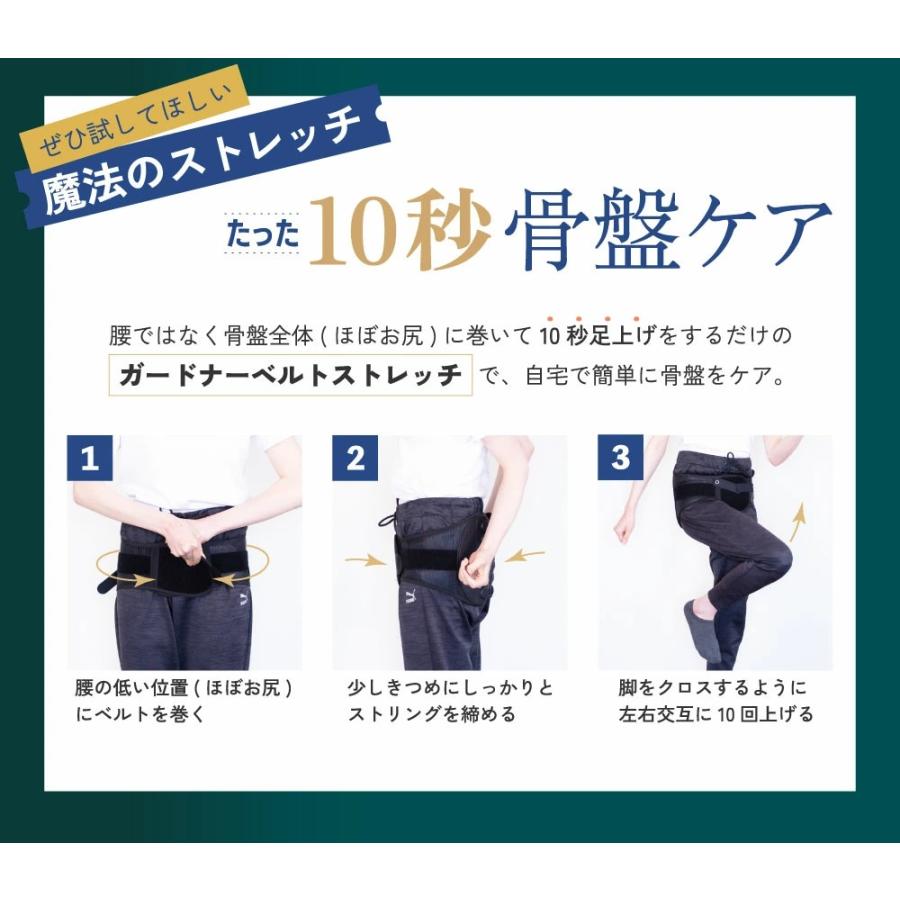 ぜひ試してほしい
魔法のストレッチ

たった10秒 骨盤ケア

腰ではなく骨盤全体（ほぼお尻）に巻いて10秒足上げをするだけの
ガードナーベルトストレッチ で、自宅で簡単に骨盤をケア。

1
腰の低い位置（ほぼお尻）にベルトを巻く

2
少しきつめにしっかりとストリングを締める

3
脚をクロスするように左右交互に10回上げる