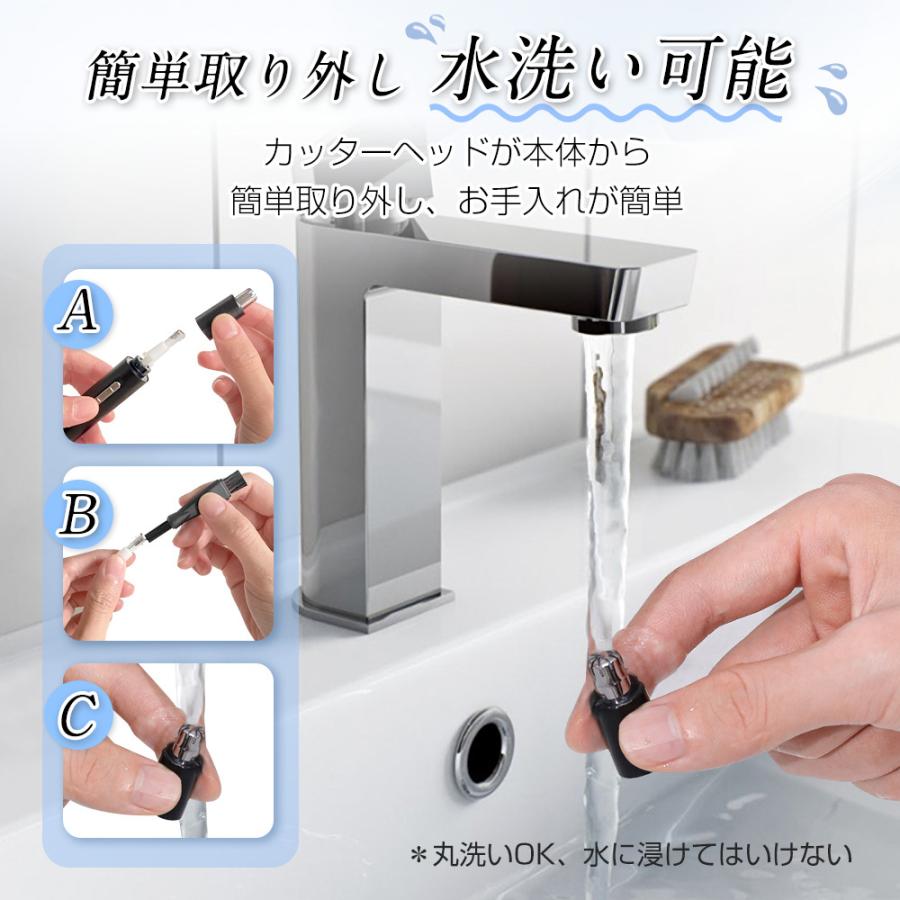 簡単取り外し 水洗い可能

カッターヘッドが本体から
簡単取り外し、お手入れが簡単

A

B

C

＊丸洗いOK、水に浸けてはいけない