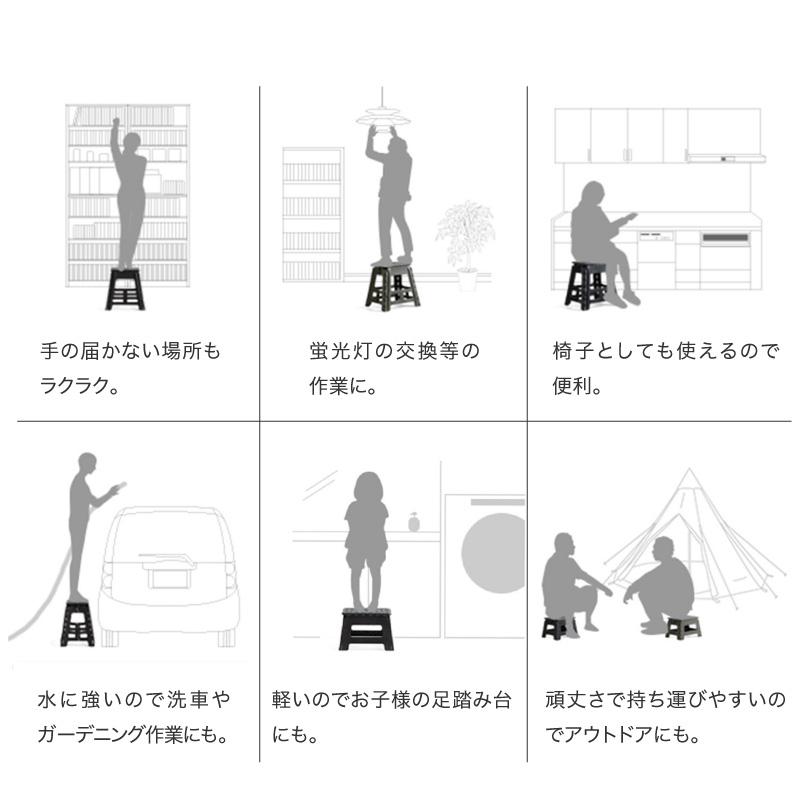 手の届かない場所もラクラク。

蛍光灯の交換等の作業に。

椅子としても使えるので便利。

水に強いので洗車やガーデニング作業にも。

軽いのでお子様の足踏み台にも。

頑丈さで持ち運びやすいのでアウトドアにも。