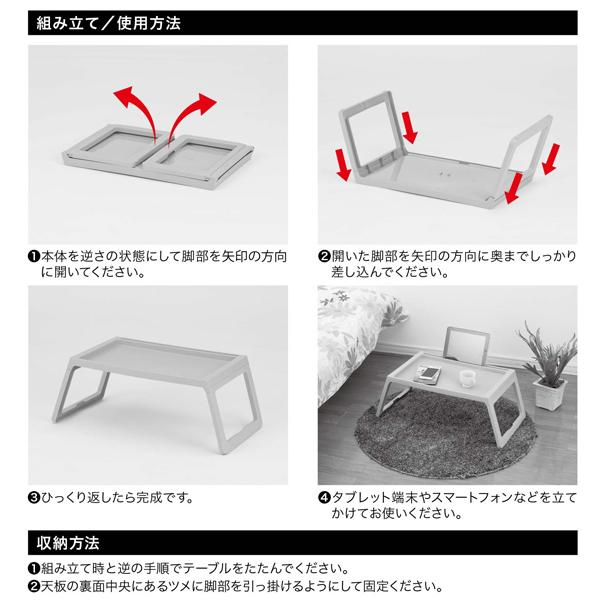 組み立て／使用方法

❶本体を逆さの状態にして脚部を矢印の方向に開いてください。

❷開いた脚部を矢印の方向に奥までしっかり差し込んでください。

❸ひっくり返したら完成です。

❹タブレット端末やスマートフォンなどを立てかけてお使いください。

収納方法

❶組み立て時と逆の手順でテーブルをたたんでください。
❷天板の裏面中央にあるツメに脚部を引っ掛けるようにして固定ください。