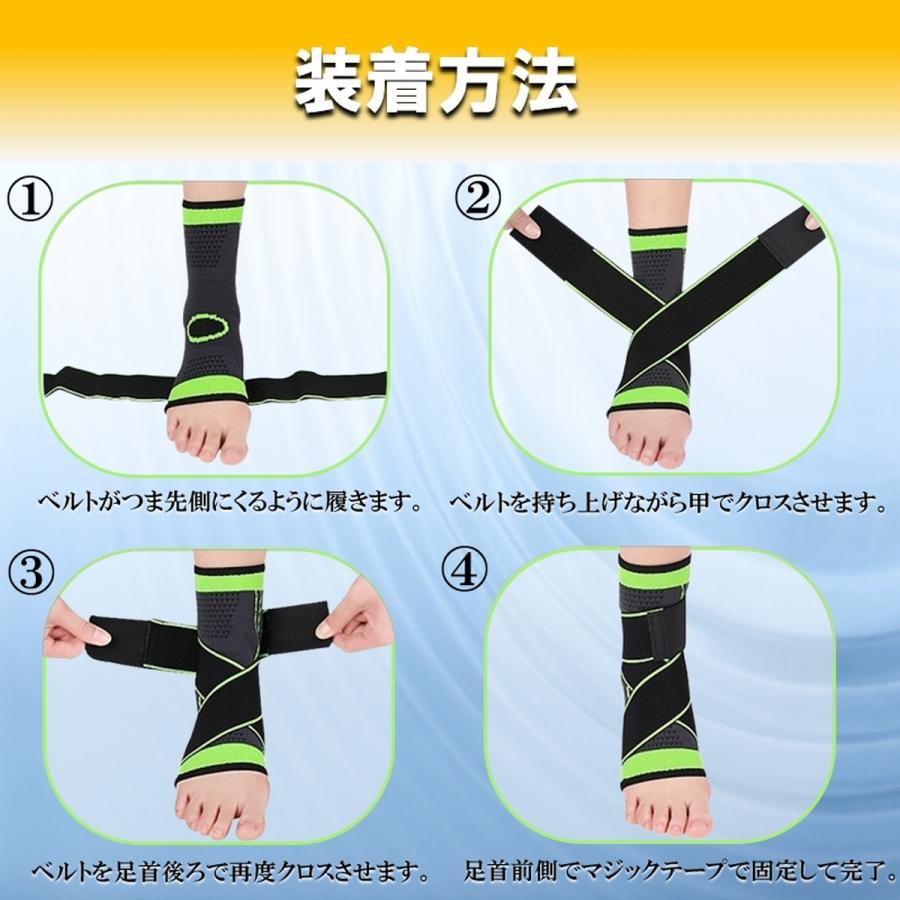 装着方法

①

ベルトがつま先側にくるように履きます。

②

ベルトを持ち上げながら甲でクロスさせます。

③

ベルトを足首後ろで再度クロスさせます。

④

足首前側でマジックテープで固定して完了。