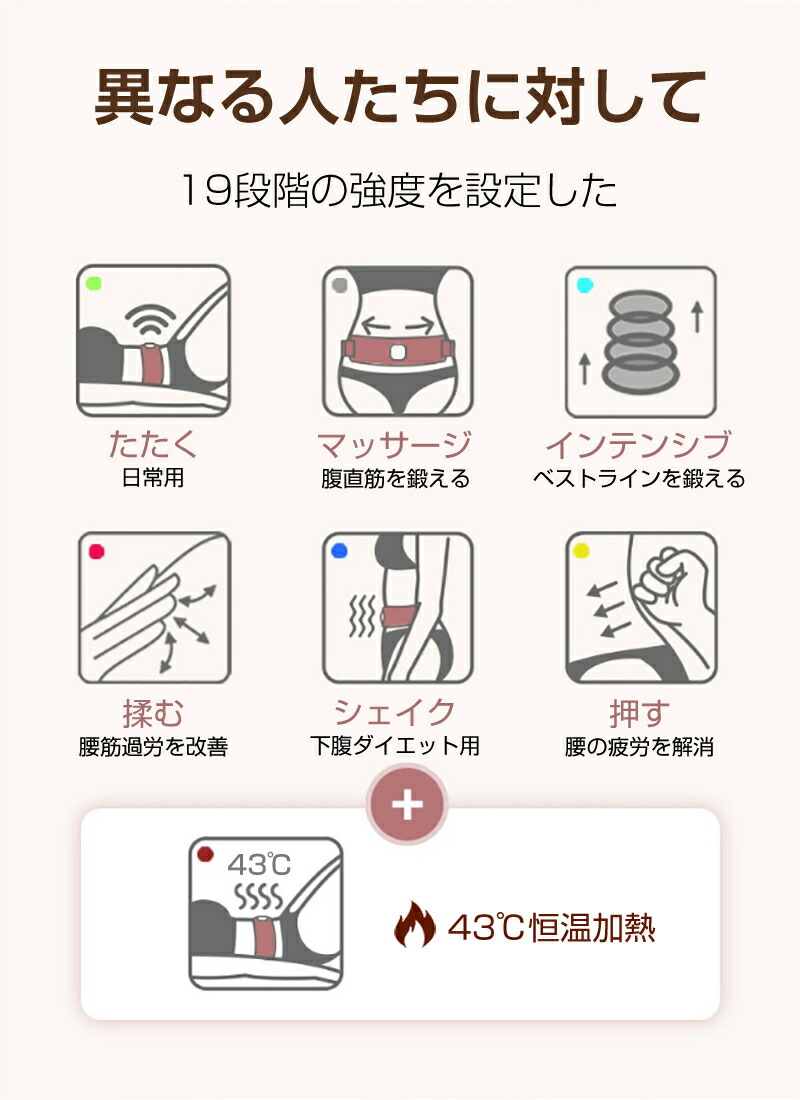 異なる人たちに対して

19段階の強度を設定した

たたく
日常用

マッサージ
腹直筋を鍛える

インテンシブ
ベストラインを鍛える

揉む
腰筋過労を改善

シェイク
下腹ダイエット用

押す
腰の疲労を解消

+

43℃

43℃恒温加熱