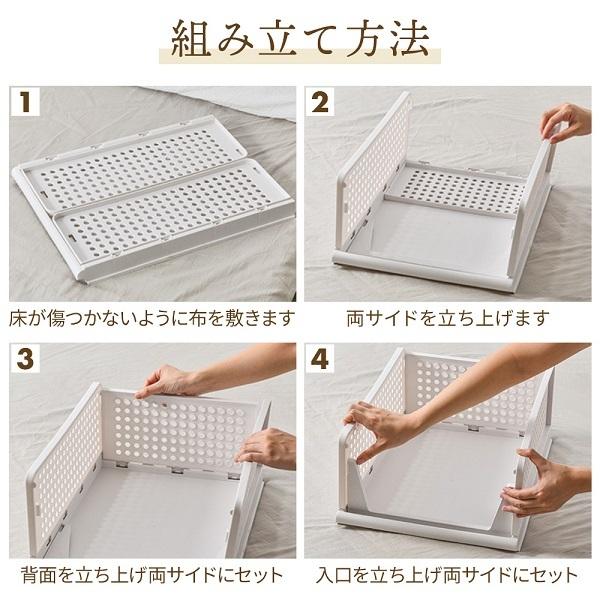 組み立て方法

1

床が傷つかないように布を敷きます

2

両サイドを立ち上げます

3

背面を立ち上げ両サイドにセット

4

入口を立ち上げ両サイドにセット