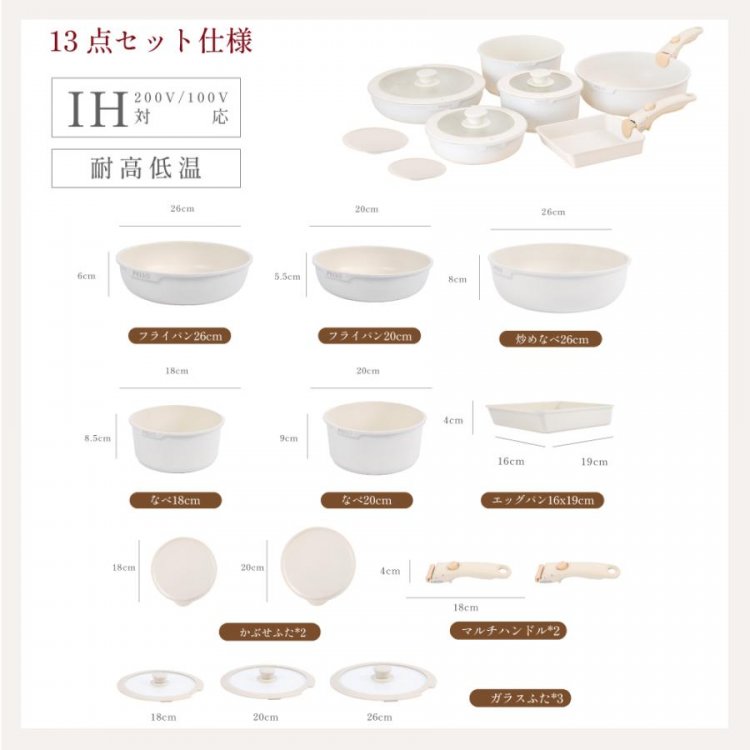 13点セット仕様

IH 200V/100V 対応

耐高低温

26cm
6cm
フライパン26cm

20cm
5.5cm
フライパン20cm

26cm
8cm
炒めなべ26cm

18cm
8.5cm
なべ18cm

20cm
9cm
なべ20cm

4cm
16cm
19cm
エッグパン16x19cm

18cm
20cm
かぶせふた*2

4cm
18cm
マルチハンドル*2

18cm
20cm
26cm
ガラスふた*3