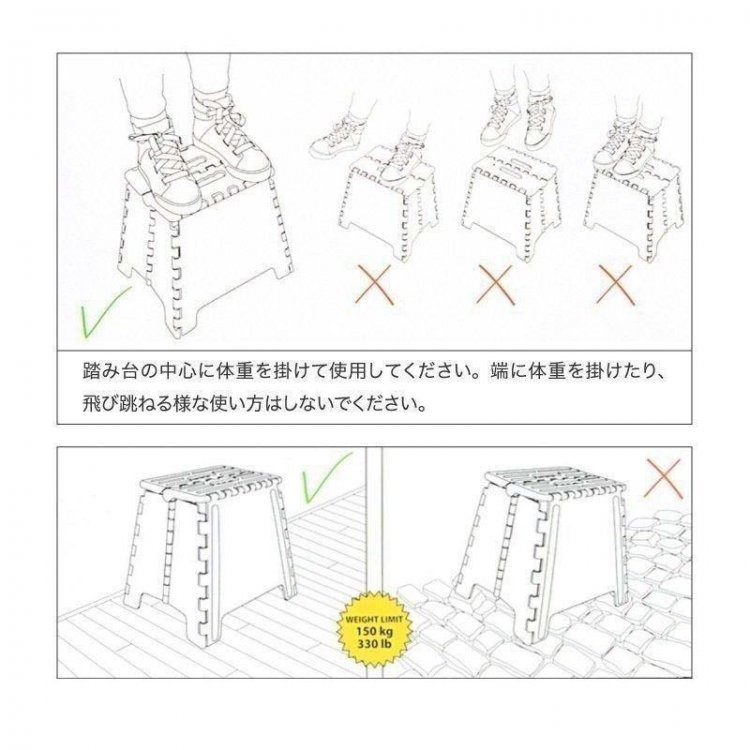 踏み台の中心に体重を掛けて使用してください。端に体重を掛けたり、飛び跳ねる様な使い方はしないでください。

WEIGHT LIMIT
150 kg
330 lb