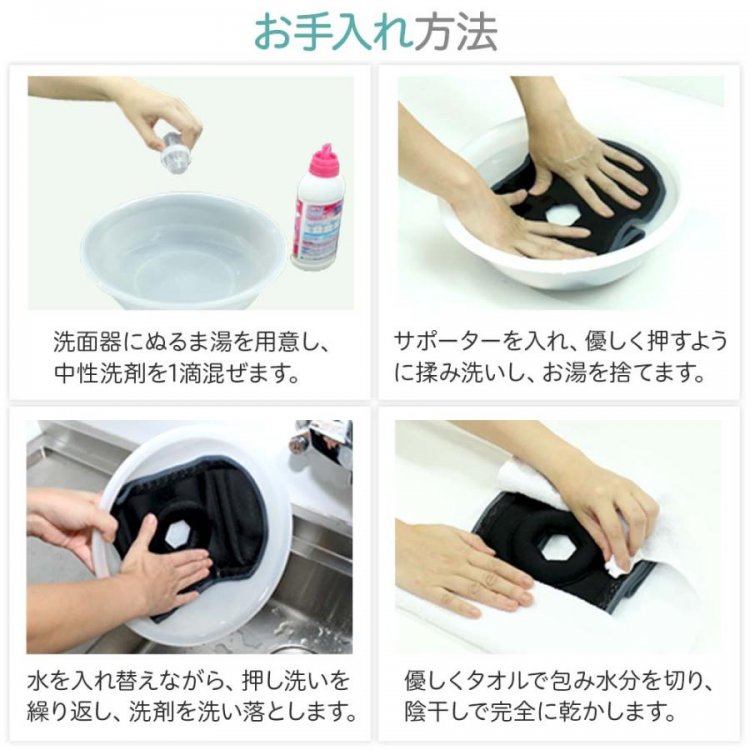 お手入れ方法

洗面器にぬるま湯を用意し、中性洗剤を1滴混ぜます。

サポーターを入れ、優しく押すように揉み洗いし、お湯を捨てます。

水を入れ替えながら、押し洗いを繰り返し、洗剤を洗い落とします。

優しくタオルで包み水分を切り、陰干しで完全に乾かします。