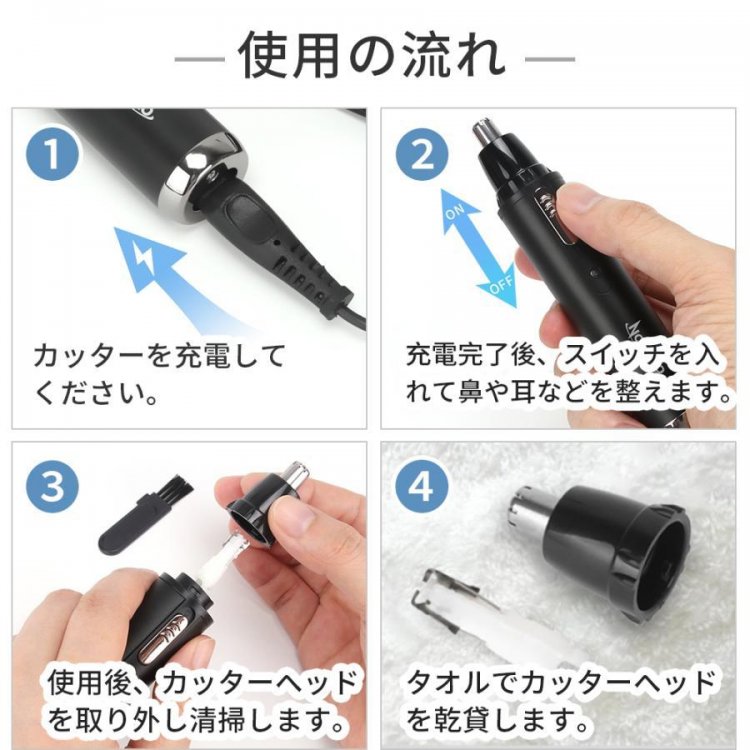 — 使用の流れ —

1

カッターを充電してください。

2

ON

OFF

充電完了後、スイッチを入れて鼻や耳などを整えます。

3

使用後、カッターヘッドを取り外し清掃します。

4

タオルでカッターヘッドを乾貸します。