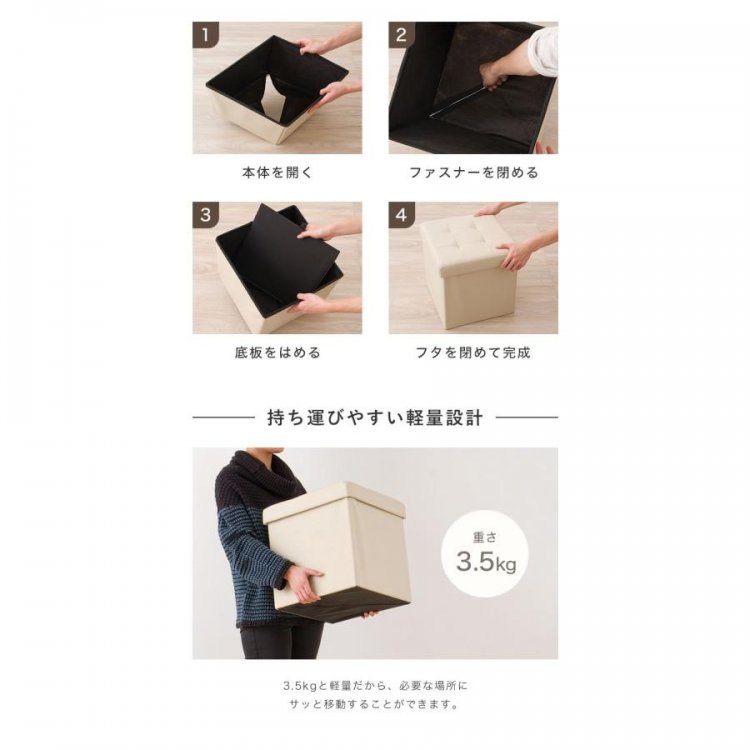 1

本体を開く

2

ファスナーを閉める

3

底板をはめる

4

フタを閉めて完成

持ち運びやすい軽量設計

重さ
3.5kg

3.5kgと軽量だから、必要な場所にサッと移動することができます。