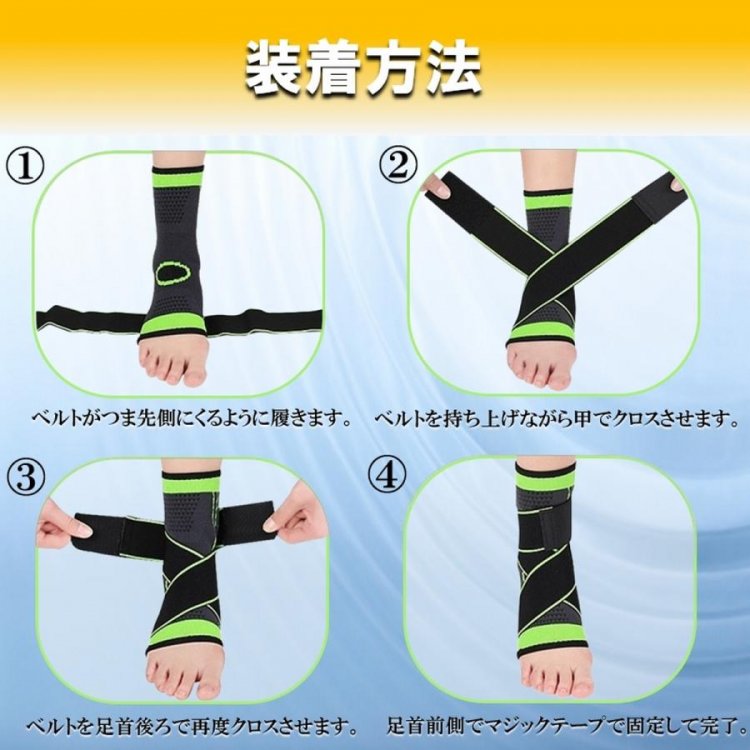 装着方法

①

ベルトがつま先側にくるように履きます。

②

ベルトを持ち上げながら甲でクロスさせます。

③

ベルトを足首後ろで再度クロスさせます。

④

足首前側でマジックテープで固定して完了。