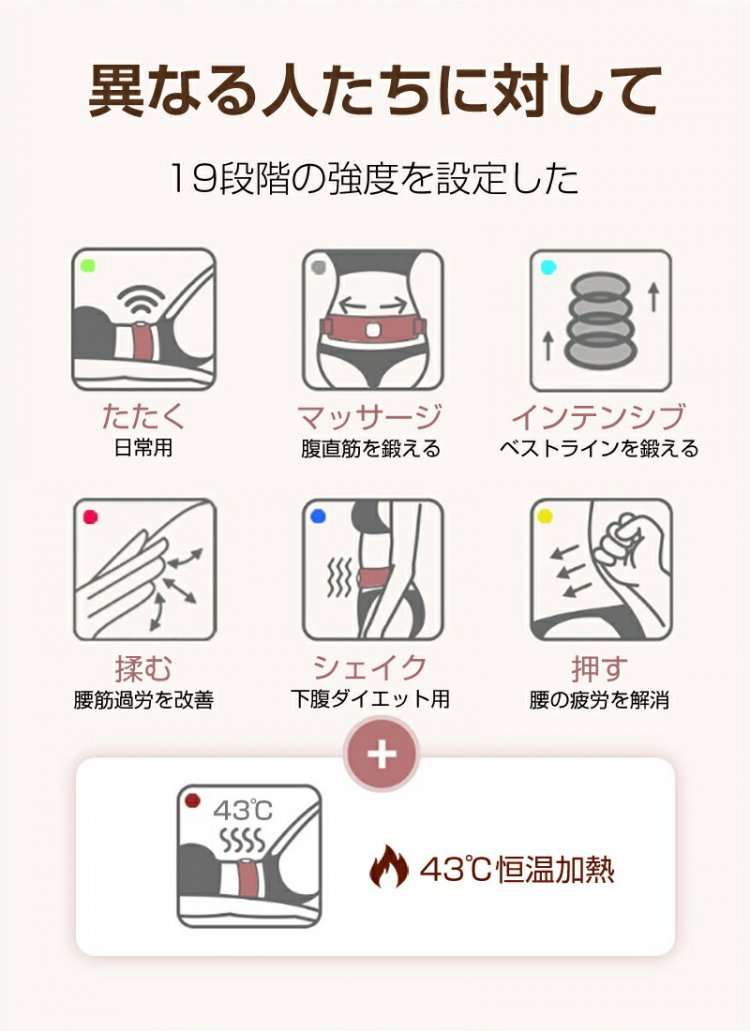 異なる人たちに対して

19段階の強度を設定した

たたく
日常用

マッサージ
腹直筋を鍛える

インテンシブ
ベストラインを鍛える

揉む
腰筋過労を改善

シェイク
下腹ダイエット用

押す
腰の疲労を解消

+

43℃

43℃恒温加熱